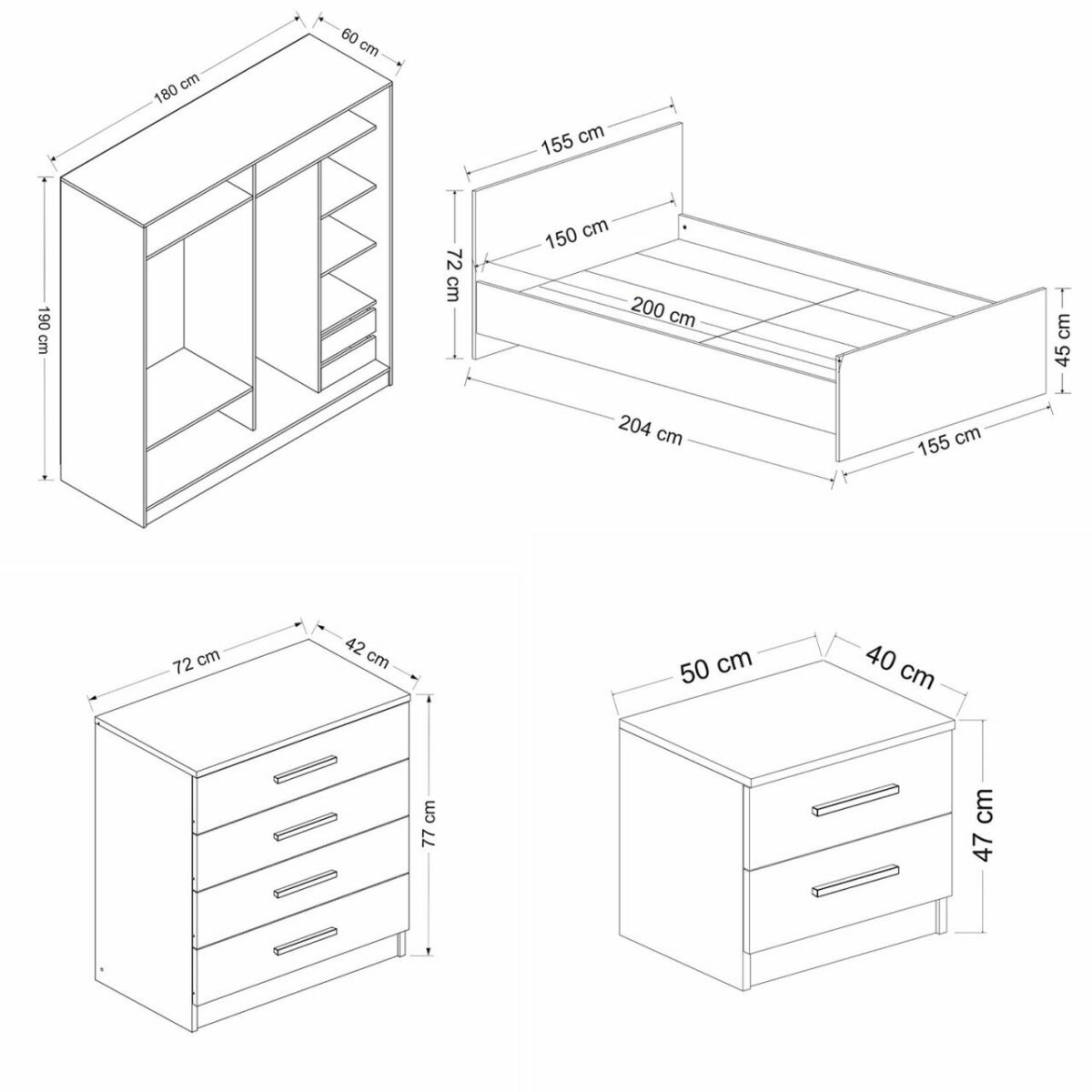 180 cm
60 cm
190 cm

155 cm
72 cm
150 cm
200 cm
45 cm
204 cm
155 cm

72 cm
42 cm
77 cm

50 cm
40 cm
47 cm