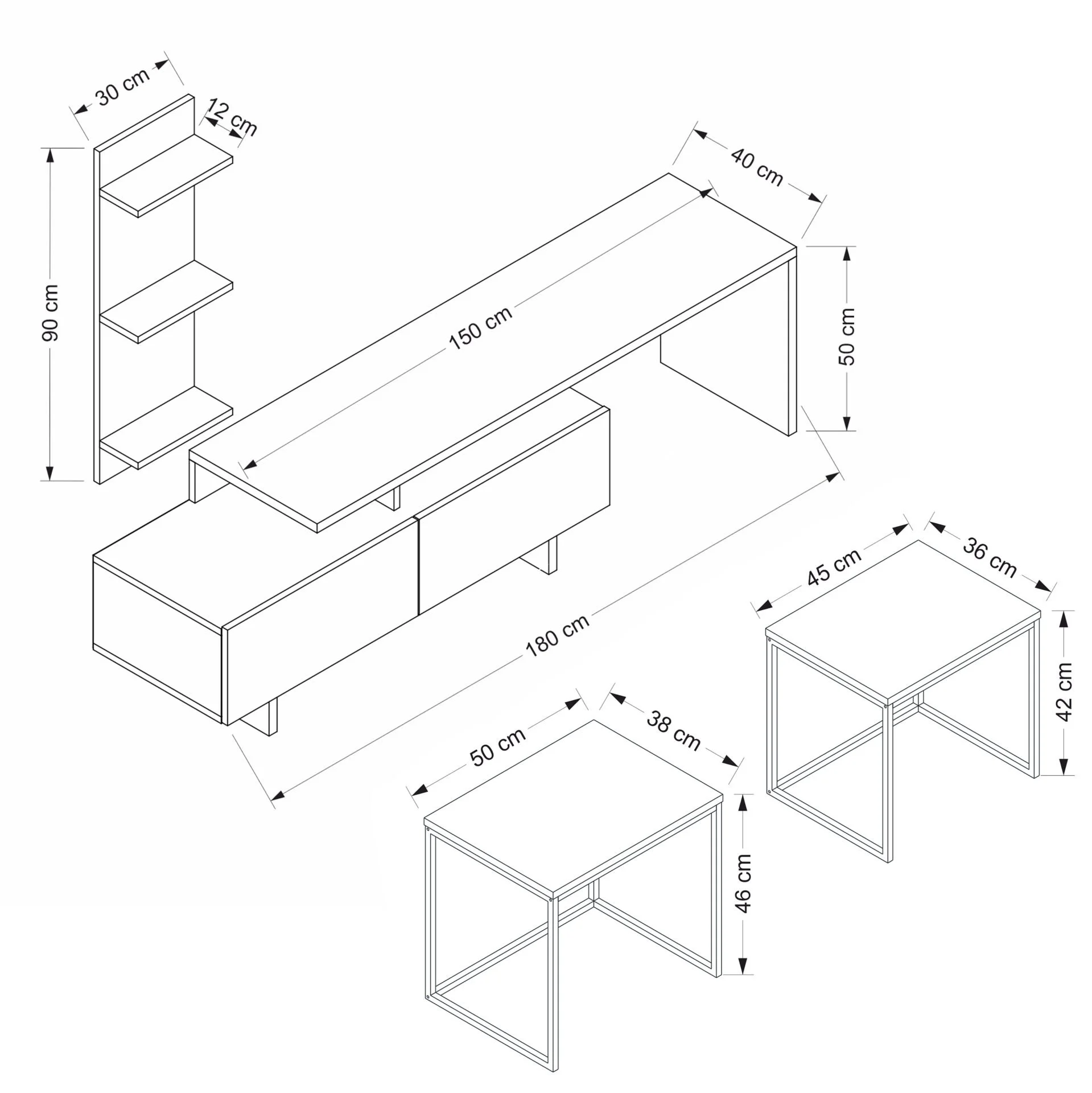 30 cm
12 cm
90 cm
40 cm
150 cm
50 cm
180 cm
45 cm
36 cm
42 cm
50 cm
38 cm
46 cm