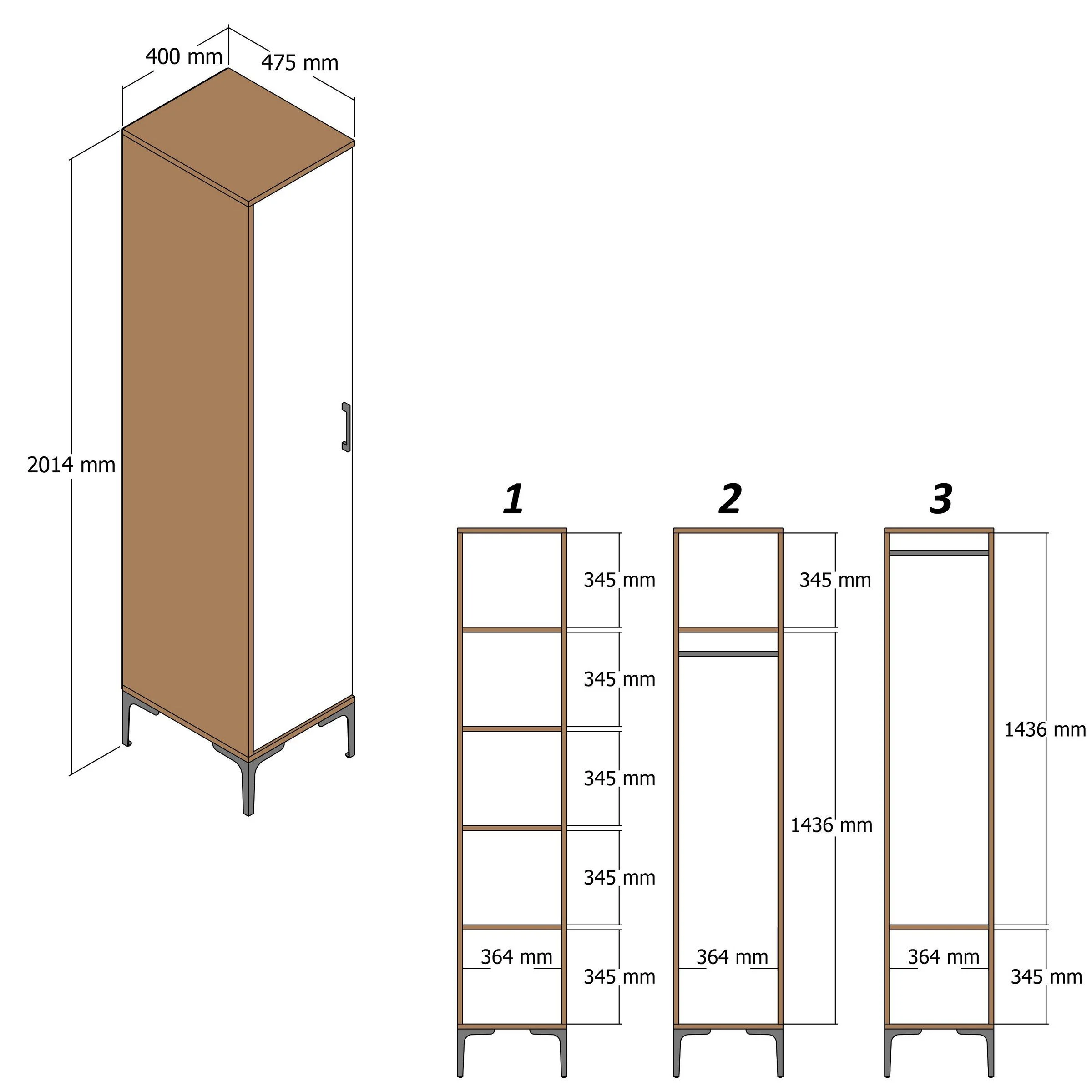 400 mm
475 mm
2014 mm

1
345 mm
345 mm
345 mm
345 mm
364 mm
345 mm

2
345 mm
1436 mm
364 mm

3
1436 mm
364 mm
345 mm